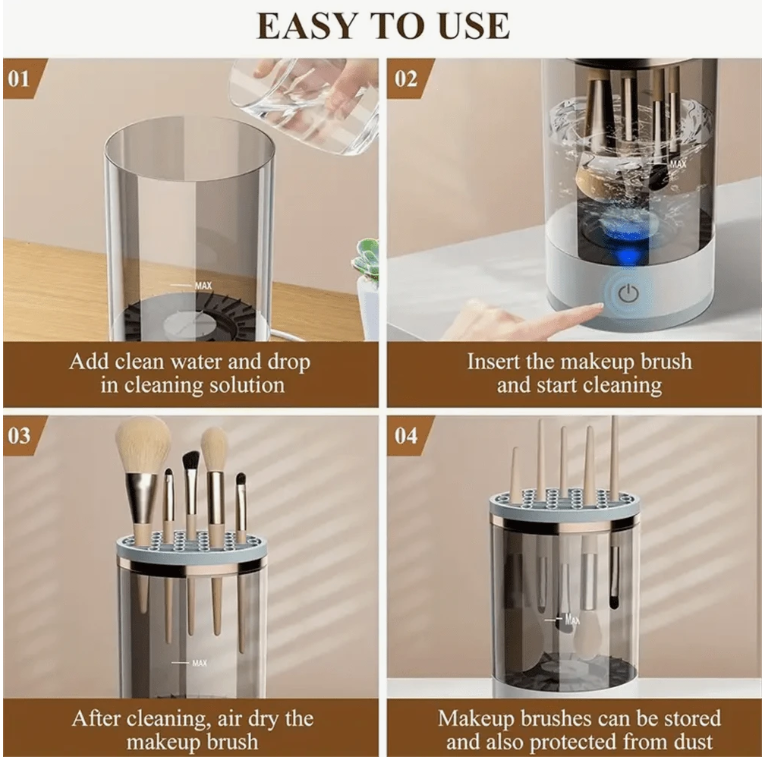 EASY TO USE

01

MAX

Add clean water and drop in cleaning solution

02

MAX

Insert the makeup brush and start cleaning

03

MAX

After cleaning, air dry the makeup brush

04

MAX

Makeup brushes can be stored and also protected from dust