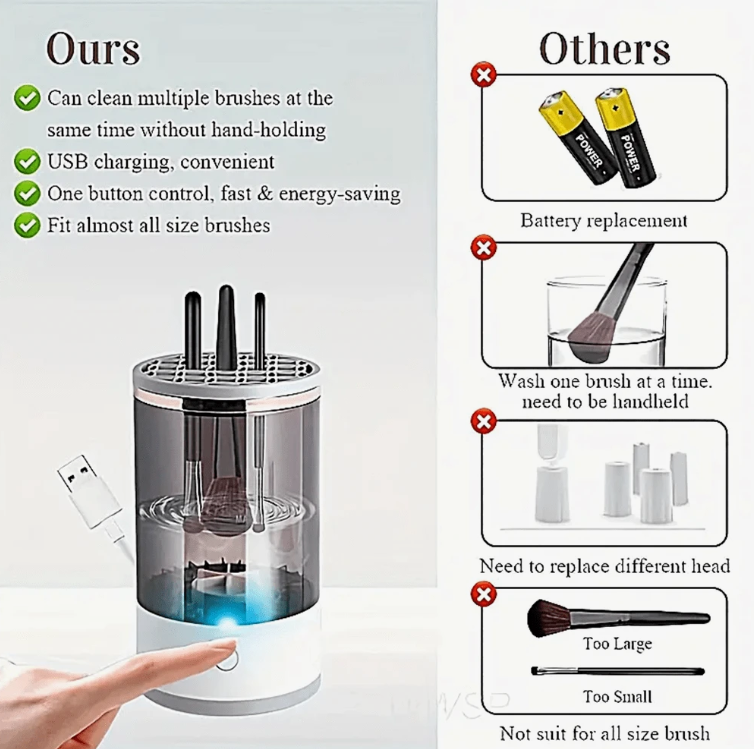 Ours

Can clean multiple brushes at the same time without hand-holding

USB charging, convenient

One button control, fast & energy-saving

Fit almost all size brushes

Others

POWER

POWER

Battery replacement

Wash one brush at a time. need to be handheld

Need to replace different head

Too Large

Too Small

Not suit for all size brush